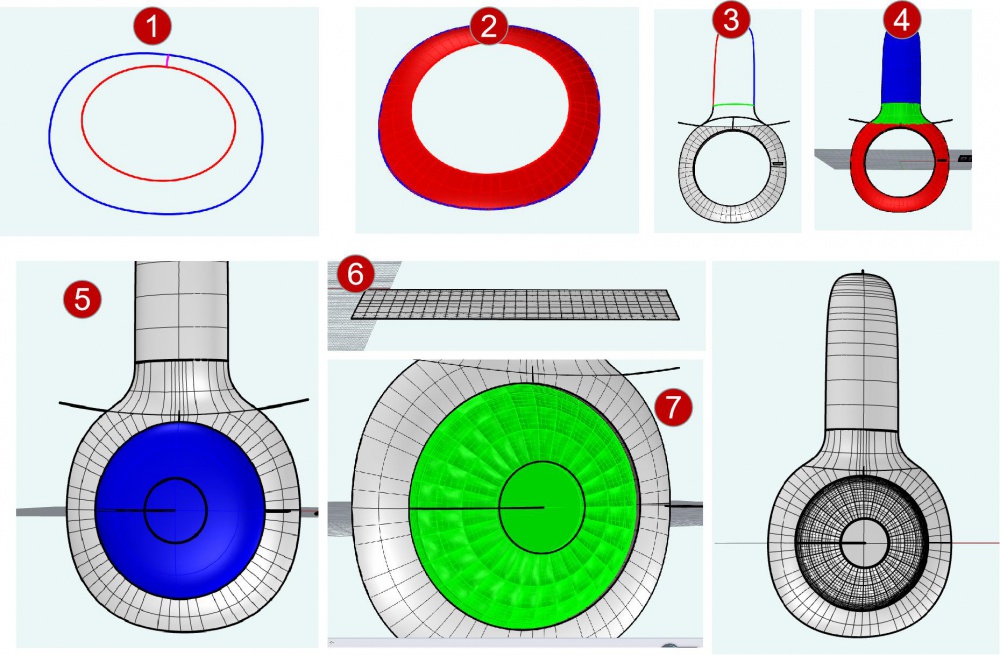 1
2
3
4
5
6
7