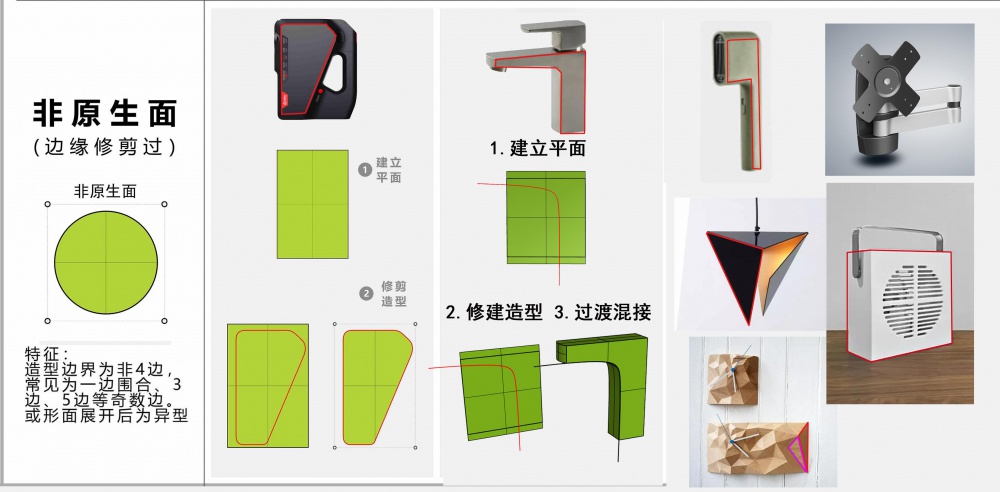 非原生面
(边缘修剪过)

非原生面

特征:
造型边界为非4边,常见为一边围合、3边、5边等奇数边。或形面展开后为异型

1 建立平面

2 修剪造型

1. 建立平面

2. 修建造型 3. 过渡混接