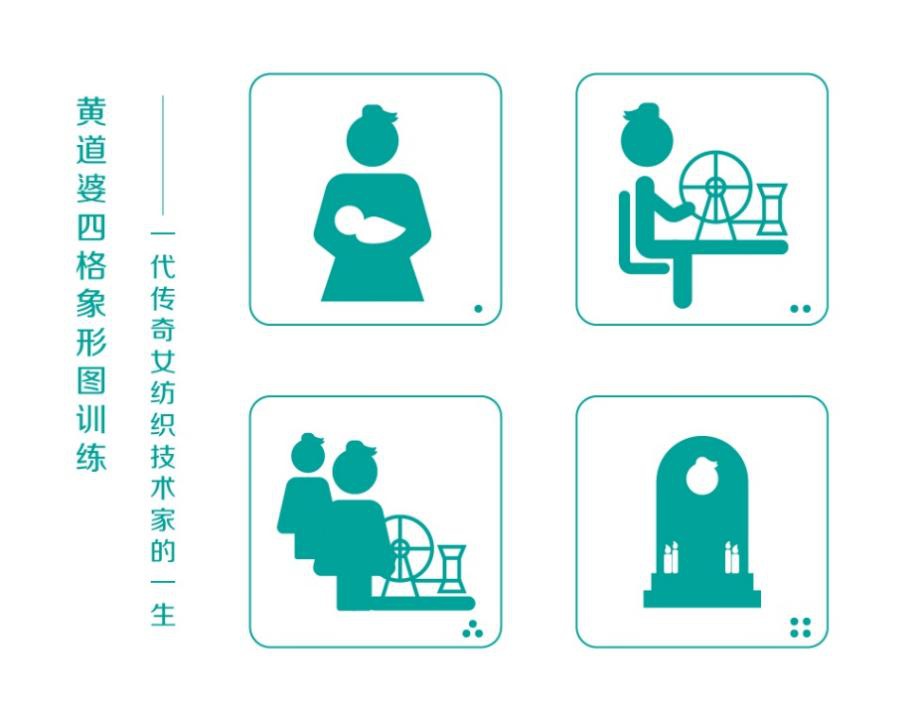 黄道婆四格象形图训练

——一代传奇女纺织技术家的一生