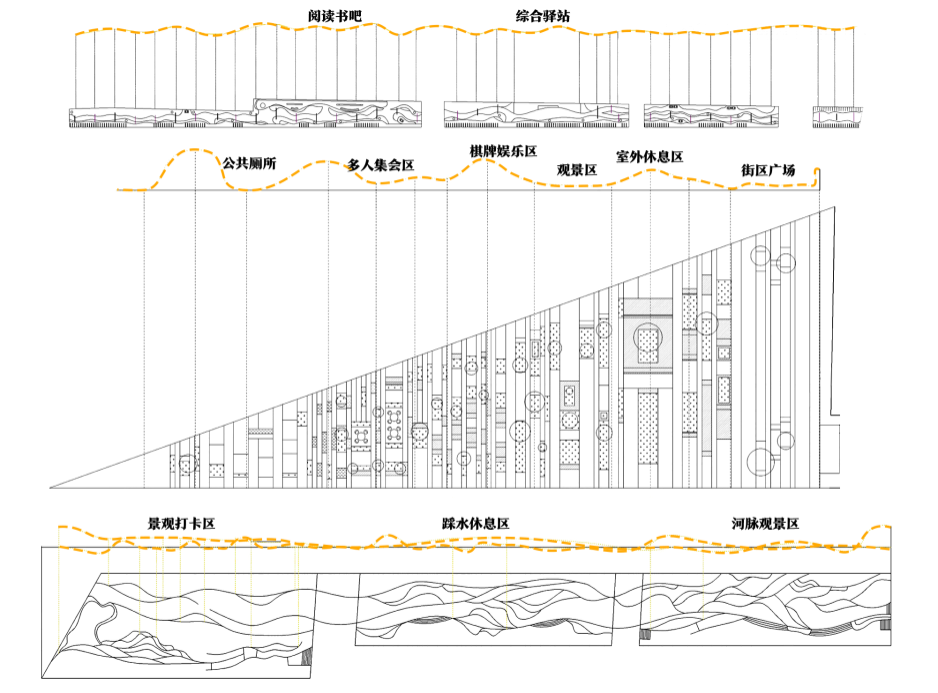 阅读书吧

综合驿站

公共厕所

多人集会区

棋牌娱乐区

观景区

室外休息区

街区广场

景观打卡区

踩水休息区

河脉观景区