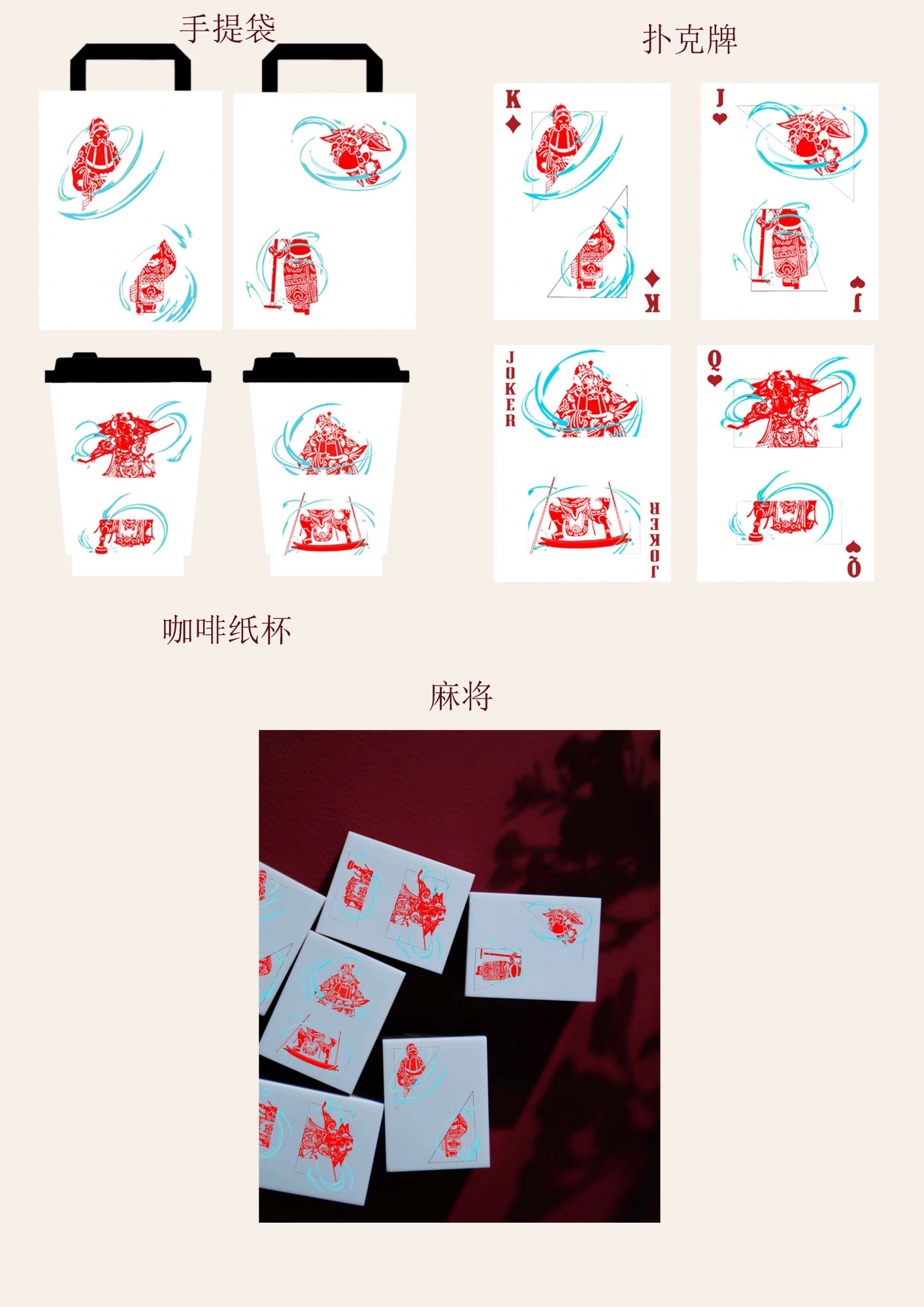 手提袋

扑克牌

K

K

J

J

JOKER

JOKER

Q

Q

咖啡纸杯

麻将