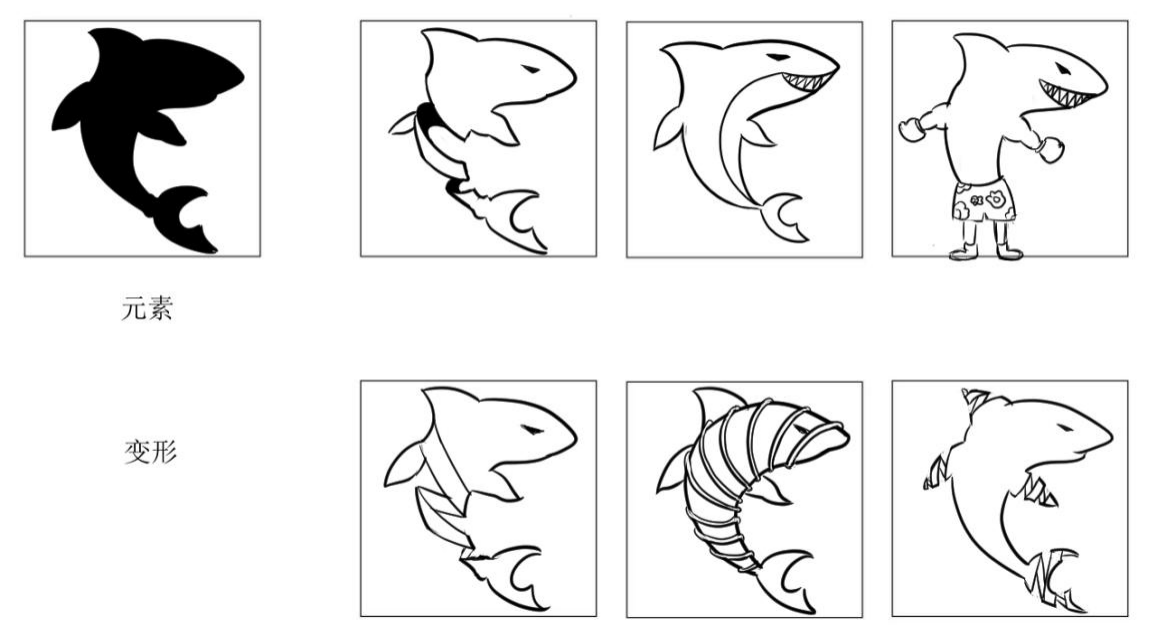 元素

变形